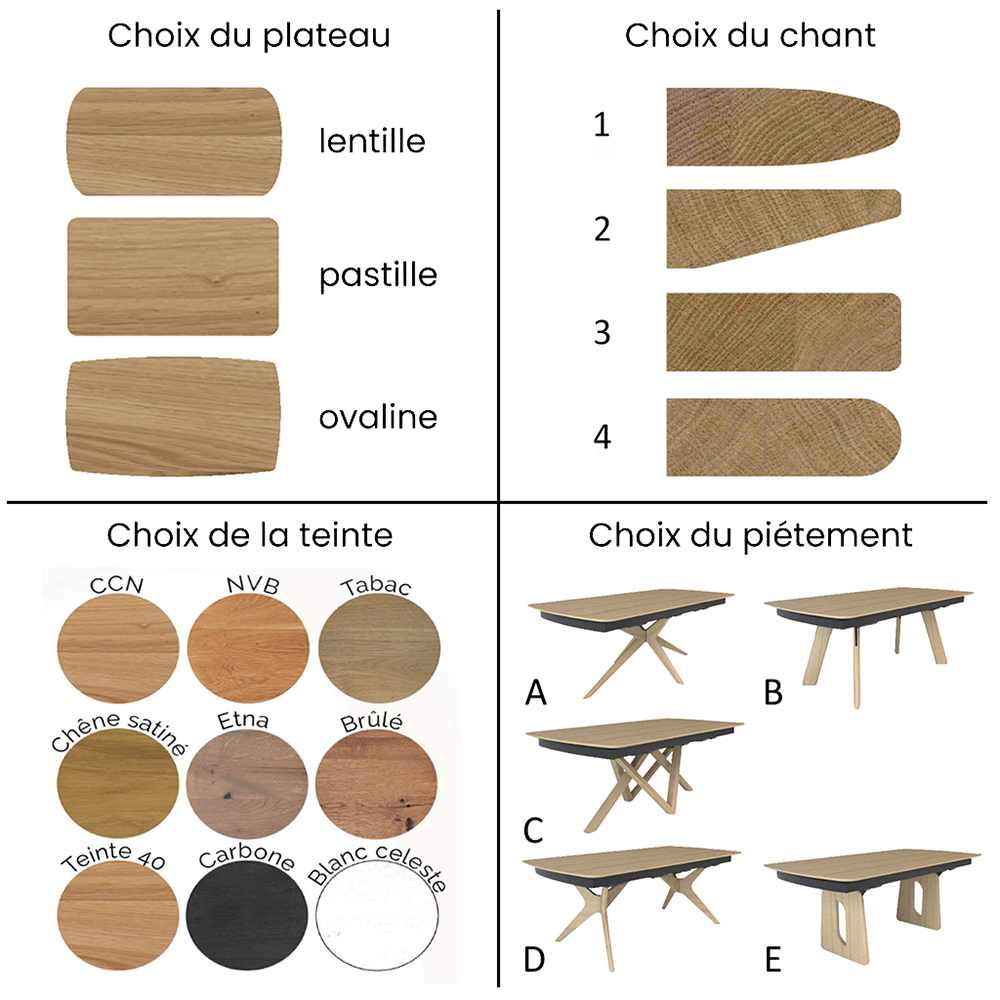 Choix du plateau

lentille

pastille

ovaline

Choix du chant

1

2

3

4

Choix de la teinte

CCN

NVB

Tabac

Chêne satiné

Etna

Brûlé

Teinte 40

Carbone

Blanc celeste

Choix du piétement

A

B

C

D

E